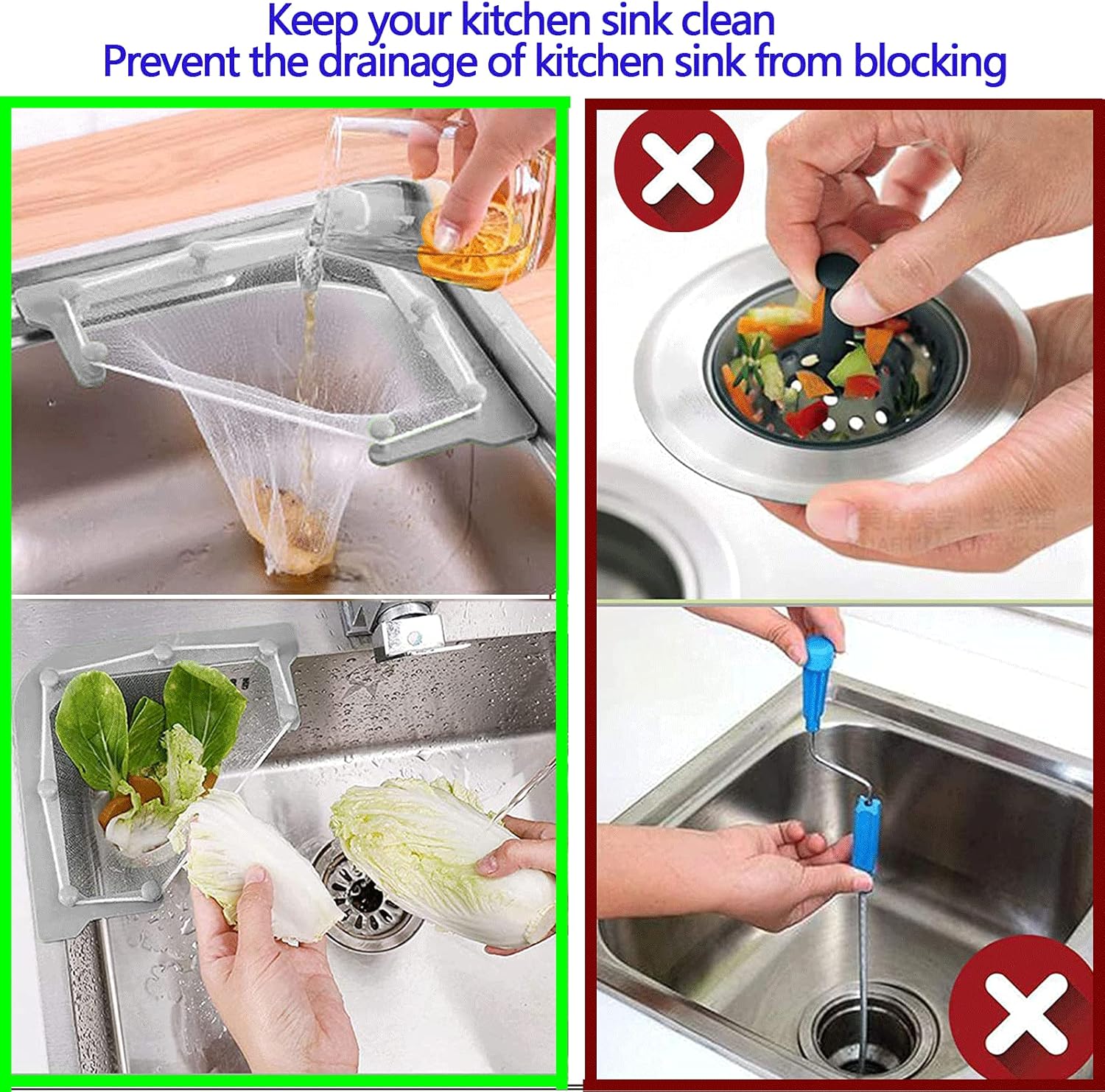 Keep your kitchen sink clean
Prevent the drainage of kitchen sink from blocking