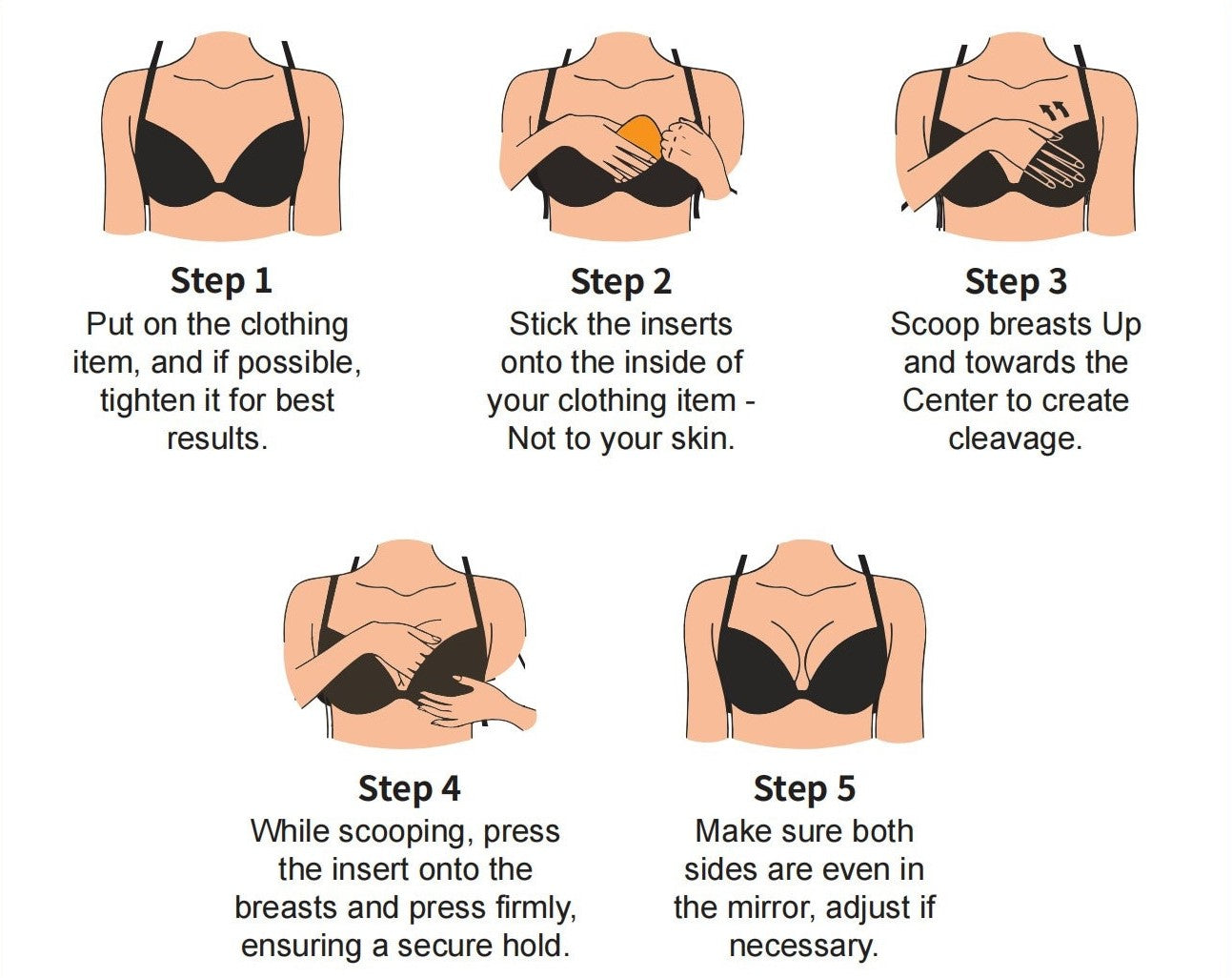 Step 1
Put on the clothing item, and if possible, tighten it for best results.

Step 2
Stick the inserts onto the inside of your clothing item - Not to your skin.

Step 3
Scoop breasts Up and towards the Center to create cleavage.

Step 4
While scooping, press the insert onto the breasts and press firmly, ensuring a secure hold.

Step 5
Make sure both sides are even in the mirror, adjust if necessary.